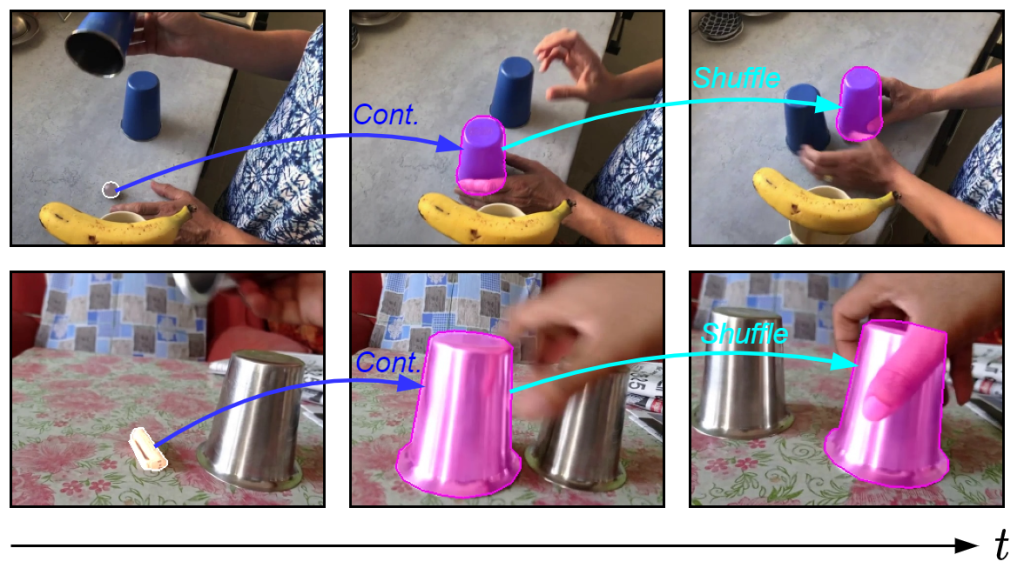 Cont.

Shuffle

Cont.

Shuffle

$t$